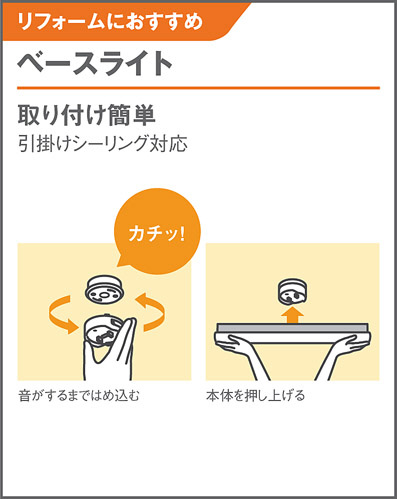 リフォームにおすすめ

ベースライト

取り付け簡単
引掛けシーリング対応

カチッ!

音がするまではめ込む

本体を押し上げる