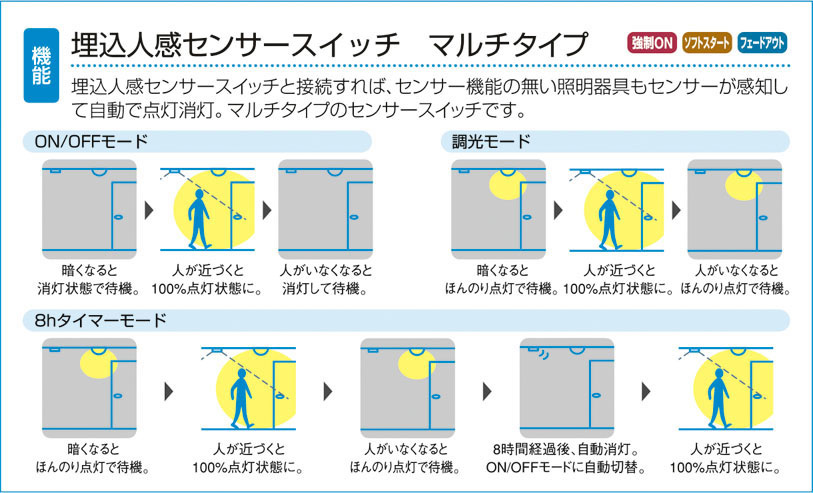 機能

埋込人感センサースイッチ　マルチタイプ

強制ON　ソフトスタート　フェードアウト

埋込人感センサースイッチと接続すれば、センサー機能の無い照明器具もセンサーが感知して自動で点灯消灯。マルチタイプのセンサースイッチです。

ON/OFFモード

暗くなると消灯状態で待機。

人が近づくと100%点灯状態に。

人がいなくなると消灯して待機。

調光モード

暗くなるとほんのり点灯で待機。

人が近づくと100%点灯状態に。

人がいなくなるとほんのり点灯で待機。

8hタイマーモード

暗くなるとほんのり点灯で待機。

人が近づくと100%点灯状態に。

人がいなくなるとほんのり点灯で待機。

8時間経過後、自動消灯。ON/OFFモードに自動切替。

人が近づくと100%点灯状態に。