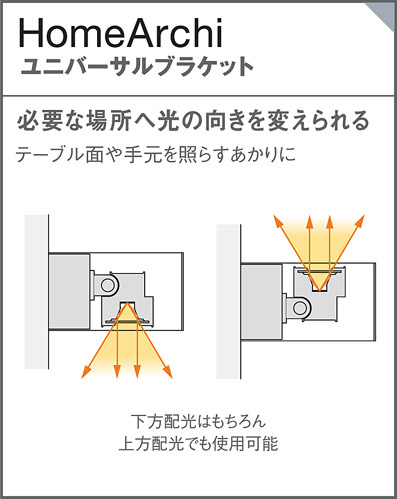 HomeArchi
ユニバーサルブラケット

必要な場所へ光の向きを変えられる
テーブル面や手元を照らすあかりに

下方配光はもちろん
上方配光でも使用可能