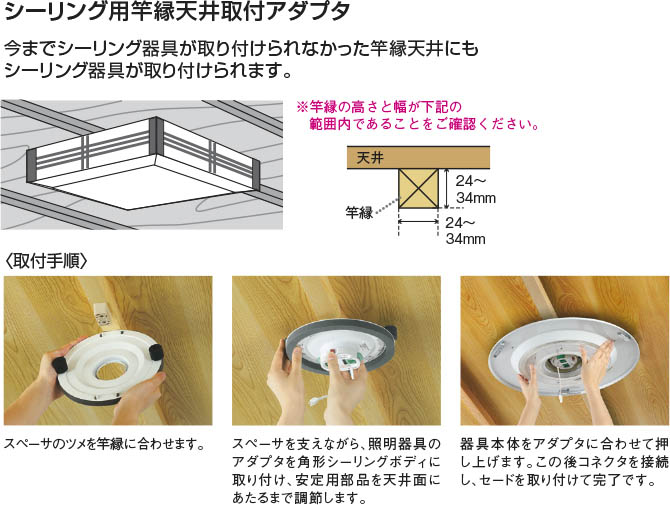 シーリング用竿縁天井取付アダプタ

今までシーリング器具が取り付けられなかった竿縁天井にもシーリング器具が取り付けられます。

※竿縁の高さと幅が下記の範囲内であることをご確認ください。

天井

24～34mm

竿縁

24～34mm

〈取付手順〉

スペーサのツメを竿縁に合わせます。

スペーサを支えながら、照明器具のアダプタを角形シーリングボディに取り付け、安定用部品を天井面にあたるまで調節します。

器具本体をアダプタに合わせて押し上げます。この後コネクタを接続し、セードを取り付けて完了です。