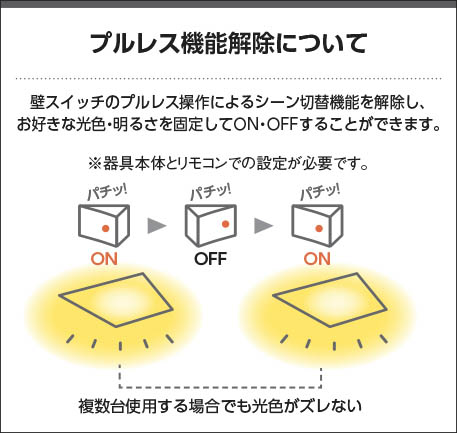 プルレス機能解除について

壁スイッチのプルレス操作によるシーン切替機能を解除し、お好きな光色・明るさを固定してON・OFFすることができます。

※器具本体とリモコンでの設定が必要です。

パチッ!
ON
パチッ!
OFF
パチッ!
ON

複数台使用する場合でも光色がズレない